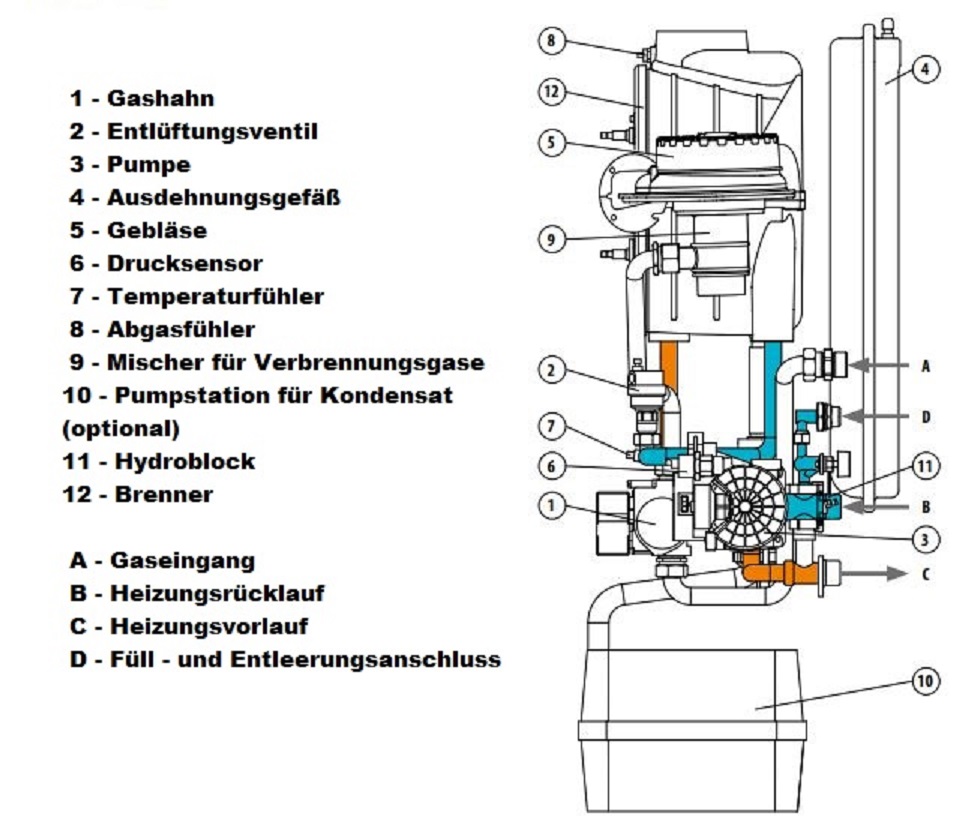 1 - Gashahn
2 - Entlüftungsventil
3 - Pumpe
4 - Ausdehnungsgefäß
5 - Gebläse
6 - Drucksensor
7 - Temperaturfühler
8 - Abgasfühler
9 - Mischer für Verbrennungsgase
10 - Pumpstation für Kondensat (optional)
11 - Hydroblock
12 - Brenner

A - Gaseingang
B - Heizungsrücklauf
C - Heizungsvorlauf
D - Füll - und Entleerungsanschluss

8
12
5
9
2
7
6
1
4
A
D
11
B
3
C
10