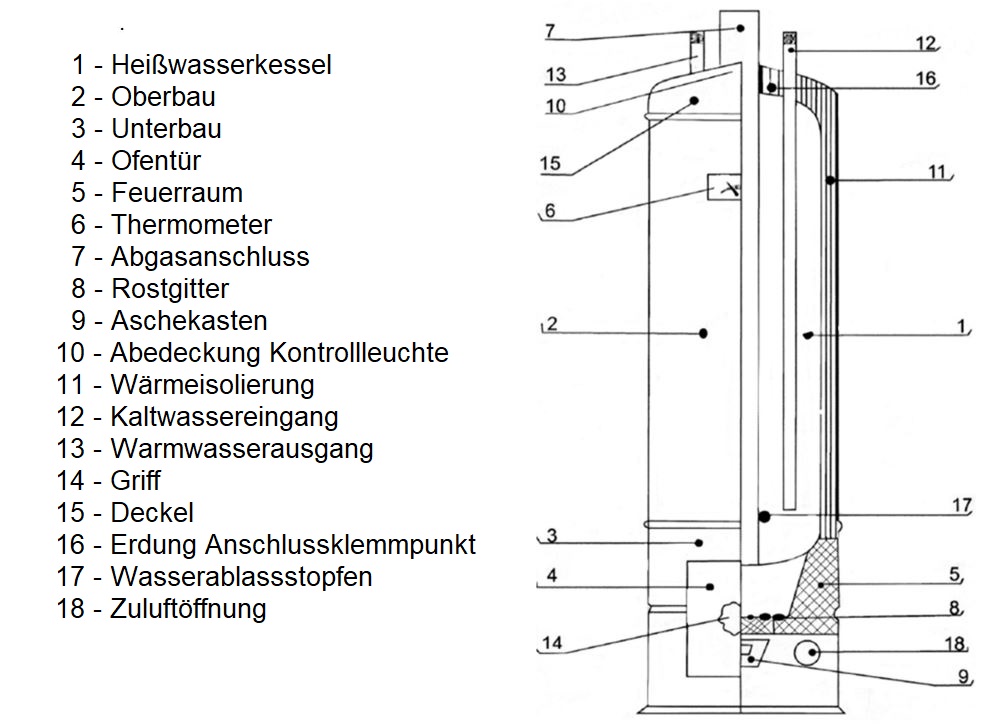 1 - Heißwasserkessel
2 - Oberbau
3 - Unterbau
4 - Ofentür
5 - Feuerraum
6 - Thermometer
7 - Abgasanschluss
8 - Rostgitter
9 - Aschekasten
10 - Abedeckung Kontrollleuchte
11 - Wärmeisolierung
12 - Kaltwassereingang
13 - Warmwasserausgang
14 - Griff
15 - Deckel
16 - Erdung Anschlussklemmpunkt
17 - Wasserablassstopfen
18 - Zuluftöffnung

7
13
10
15
6
2
3
4
14
12
16
11
1
17
5
8
18
9